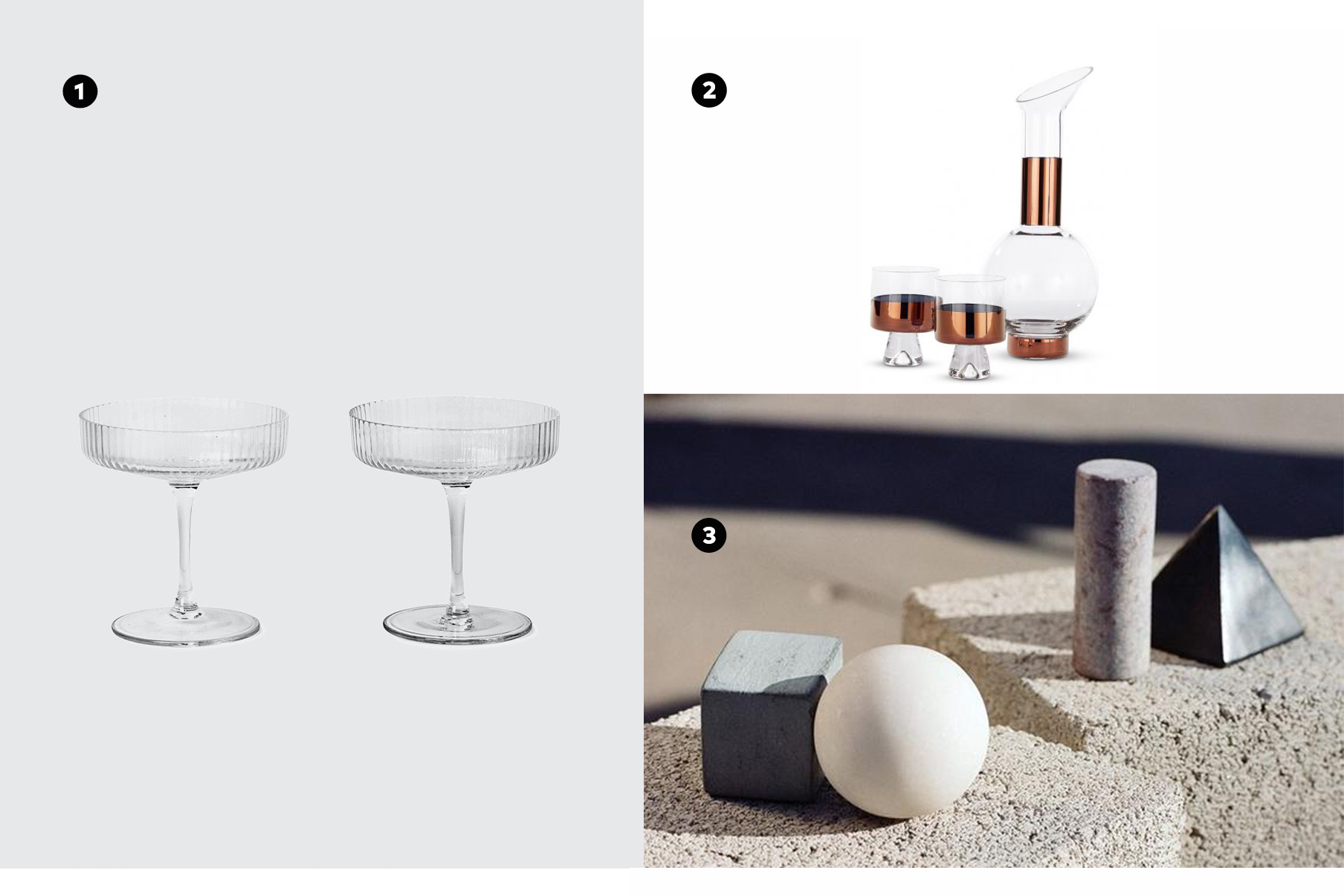 1

2

3